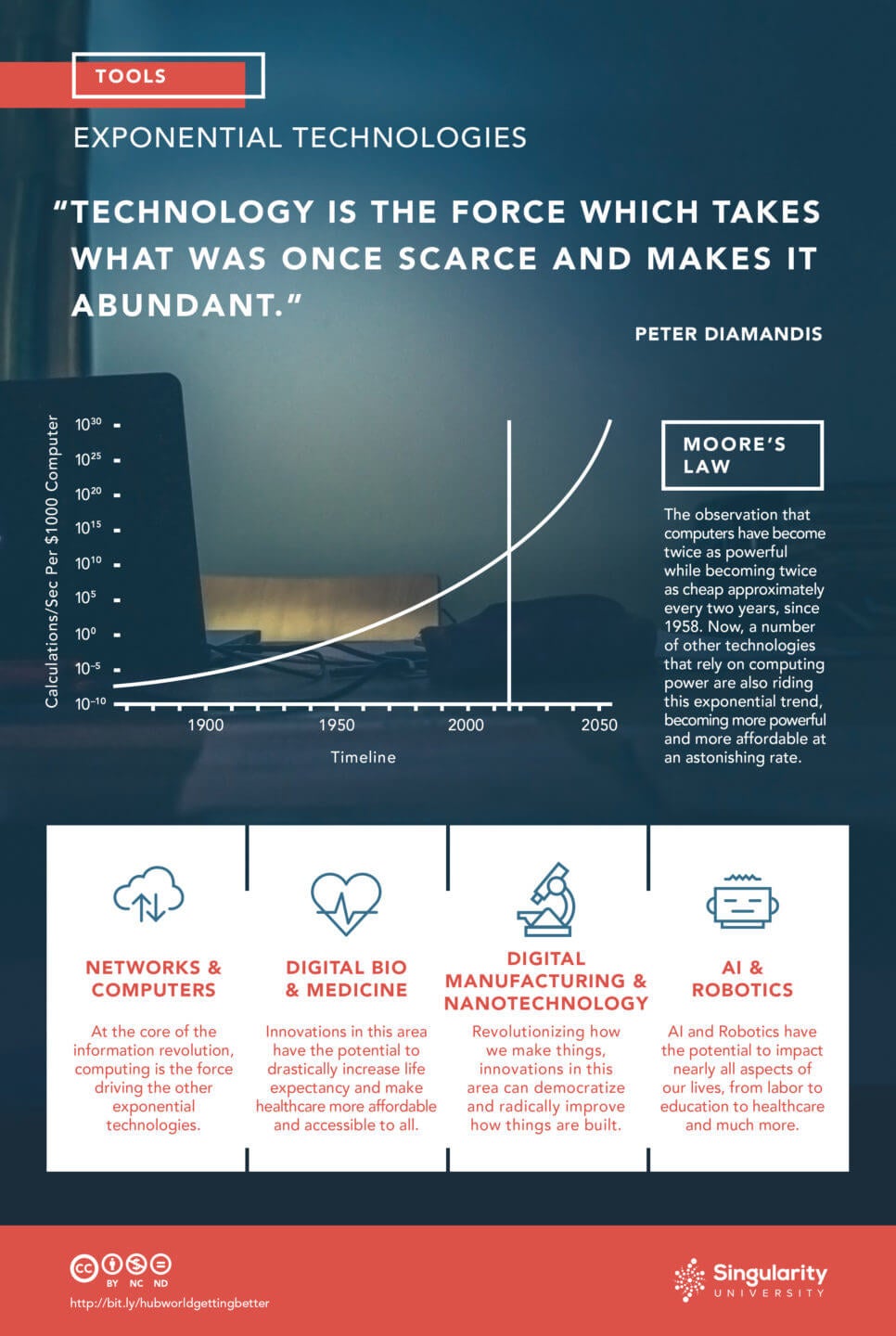 TOOLS

EXPONENTIAL TECHNOLOGIES

"TECHNOLOGY IS THE FORCE WHICH TAKES WHAT WAS ONCE SCARCE AND MAKES IT ABUNDANT."

PETER DIAMANDIS

Calculations/Sec Per $1000 Computer

$10^{30}$
$10^{25}$
$10^{20}$
$10^{15}$
$10^{10}$
$10^{5}$
$10^{0}$
$10^{-5}$
$10^{-10}$

1900 1950 2000 2050

Timeline

MOORE'S LAW

The observation that computers have become twice as powerful while becoming twice as cheap approximately every two years, since 1958. Now, a number of other technologies that rely on computing power are also riding this exponential trend, becoming more powerful and more affordable at an astonishing rate.

NETWORKS & COMPUTERS

At the core of the information revolution, computing is the force driving the other exponential technologies.

DIGITAL BIO & MEDICINE

Innovations in this area have the potential to drastically increase life expectancy and make healthcare more affordable and accessible to all.

DIGITAL MANUFACTURING & NANOTECHNOLOGY

Revolutionizing how we make things, innovations in this area can democratize and radically improve how things are built.

AI & ROBOTICS

AI and Robotics have the potential to impact nearly all aspects of our lives, from labor to education to healthcare and much more.

BY NC ND

http://bit.ly/hubworldgettingbetter

Singularity UNIVERSITY